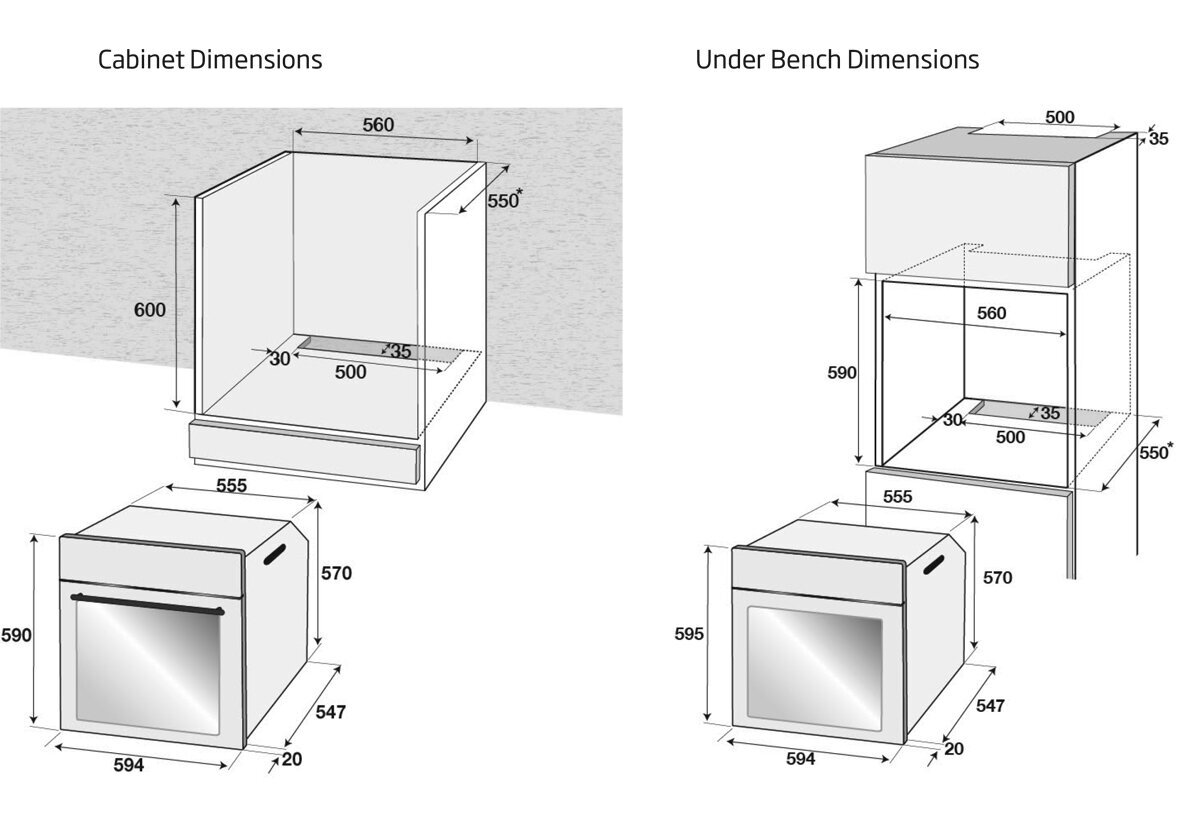 Cabinet Dimensions

560
550*
600
30
35
500
555
570
590
547
594
20

Under Bench Dimensions

500
35
560
590
30
35
500
550*
555
570
595
547
594
20