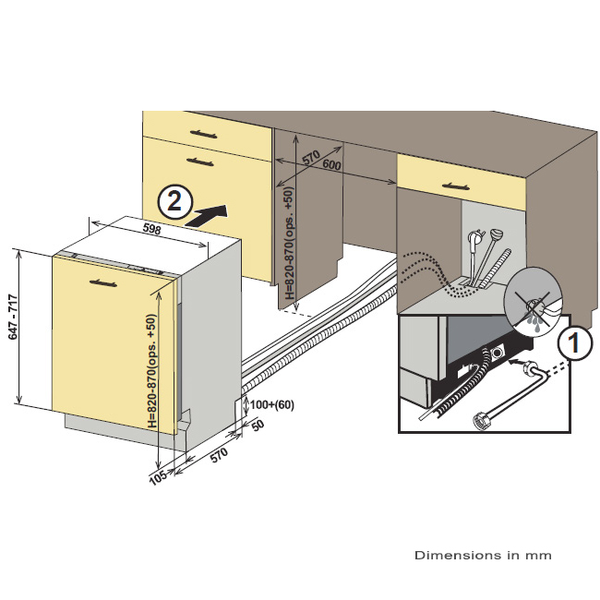 570
600
H=820-870(ops. +50)
2
598
647 - 717
H=820-870(ops. +50)
100+(60)
50
570
105
1

Dimensions in mm