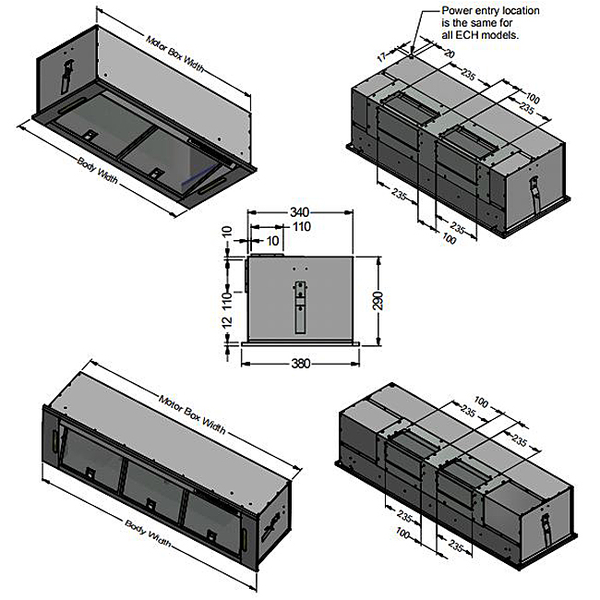 Motor Box Width

Body Width

Power entry location is the same for all ECH models.

17
20
235
100
235
235
235
100

340
110
10
10
110
12
290
380

Motor Box Width

Body Width

100
235
235
235
100
235